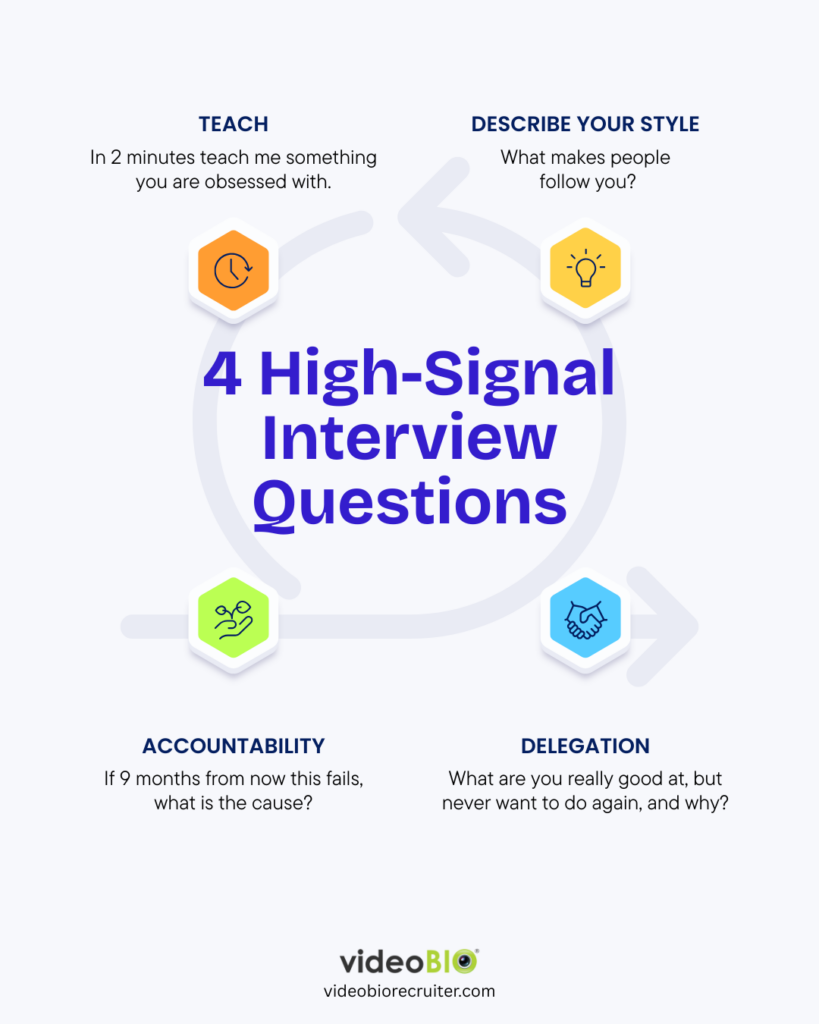 TEACH
In 2 minutes teach me something you are obsessed with.

DESCRIBE YOUR STYLE
What makes people follow you?

4 High-Signal Interview Questions

ACCOUNTABILITY
If 9 months from now this fails, what is the cause?

DELEGATION
What are you really good at, but never want to do again, and why?

videoBIO
videobiorecruiter.com